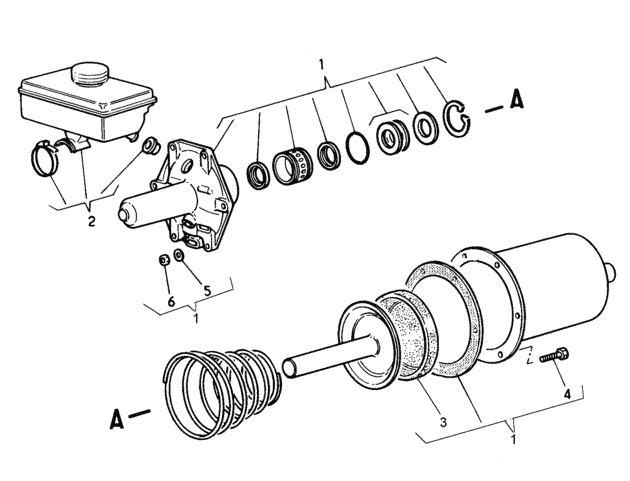 1
A
2
6
5
1
A
3
4
1