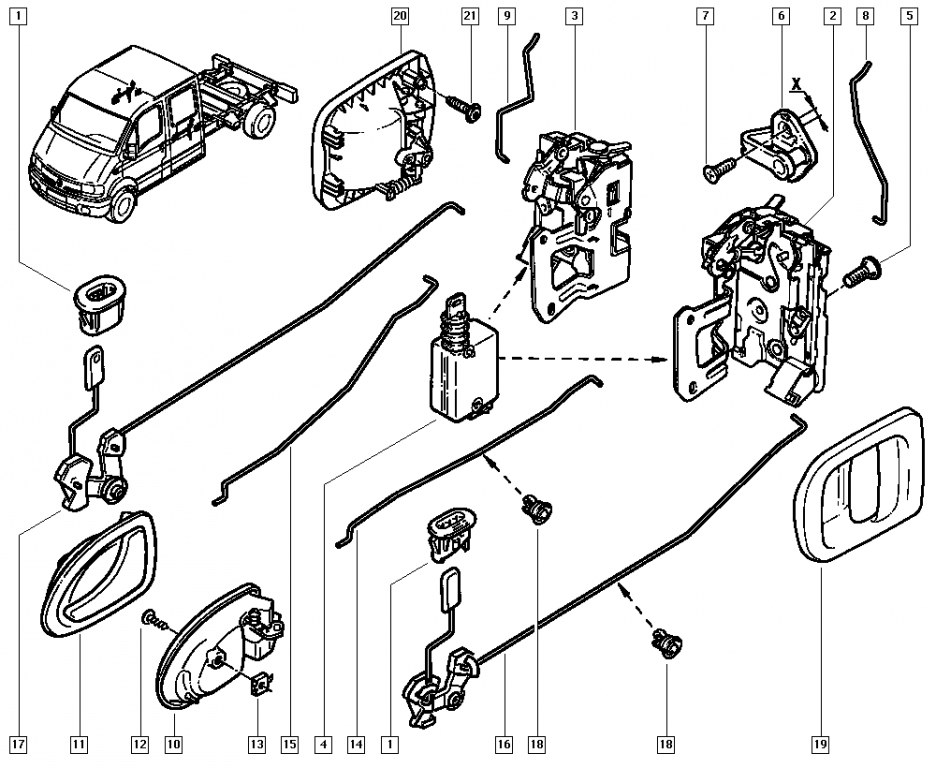 1
20
21
9
3
7
6
2
8
5
X
17
11
12
10
13
15
4
14
1
16
18
18
19