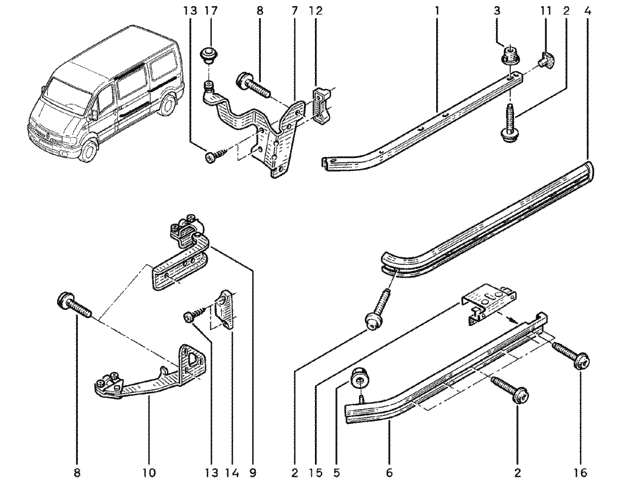 13 17 8 7 12 1 3 11 2 4

8 10 13 14 9 2 15 5 6 2 16