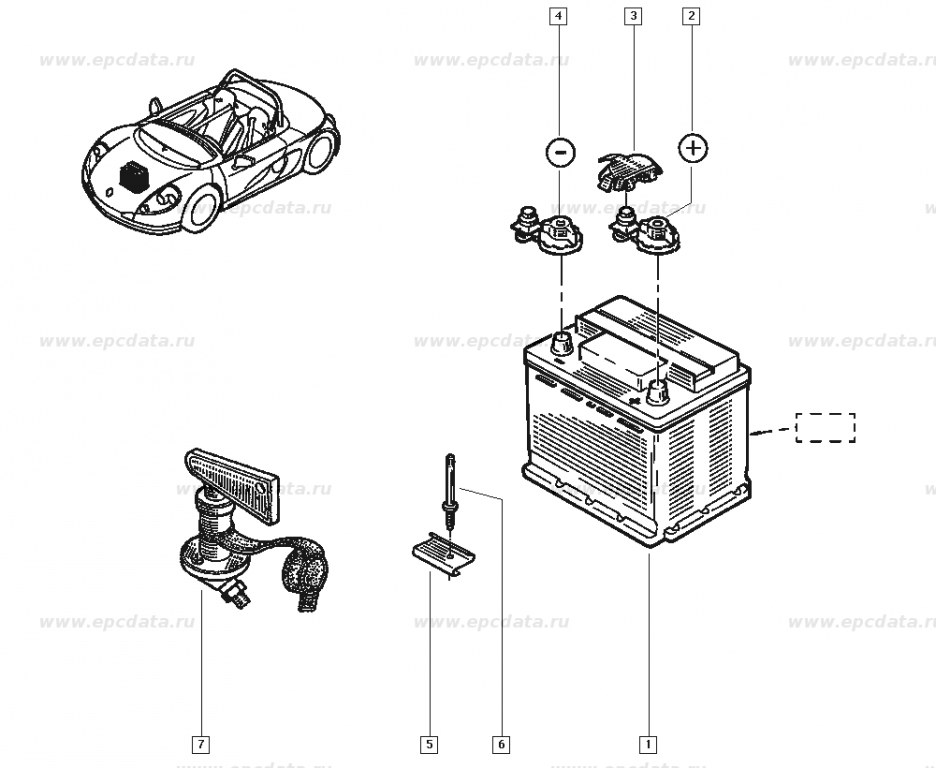 www.epcdata.ru www.epcdata.ru www.epcdata.ru

4 3 2

−

+

www.epcdata.ru www.epcdata.ru

www.epcdata.ru www.epcdata.ru www.epcdata.ru

www.epcdata.ru

www.epcdata.ru www.epcdata.ru www.epcdata.ru

7 5 6 1